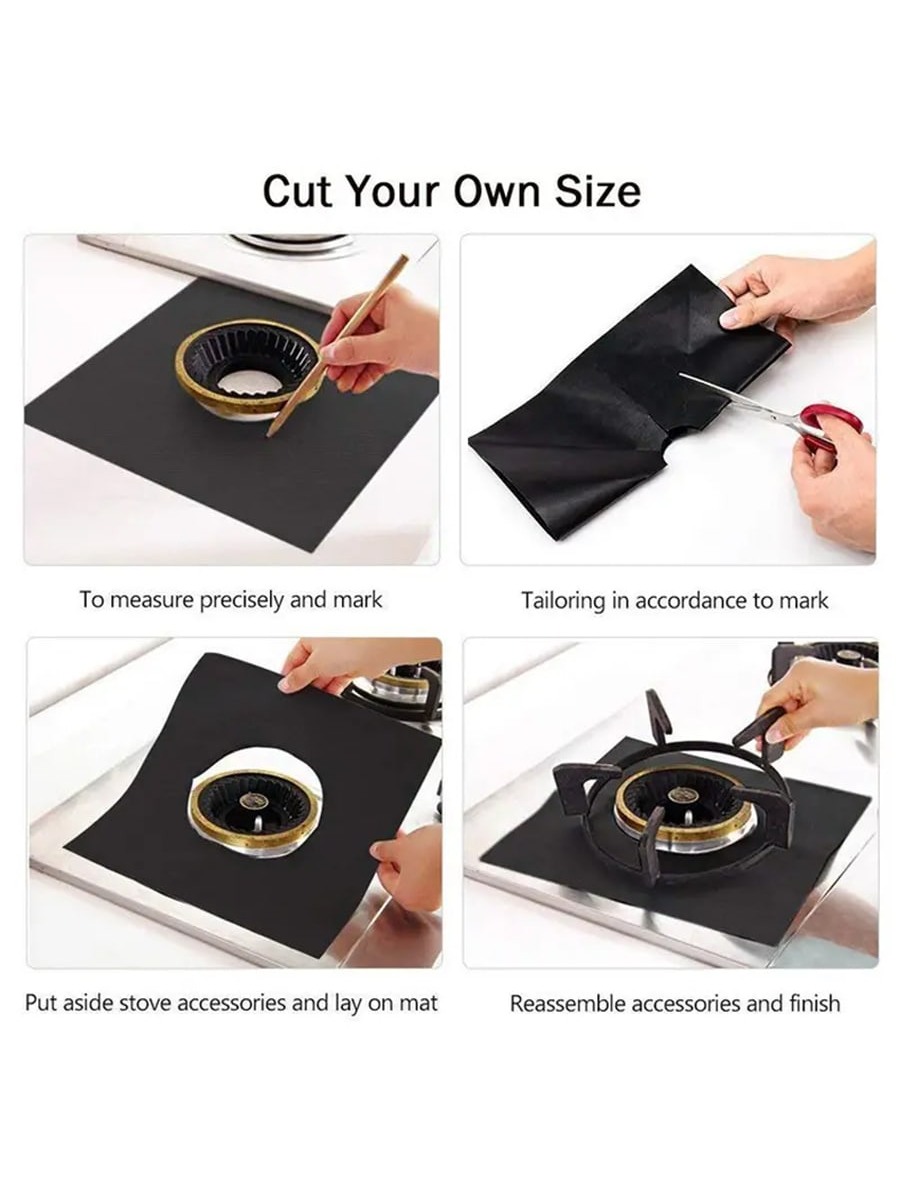 Cut Your Own Size

To measure precisely and mark

Tailoring in accordance to mark

Put aside stove accessories and lay on mat

Reassemble accessories and finish