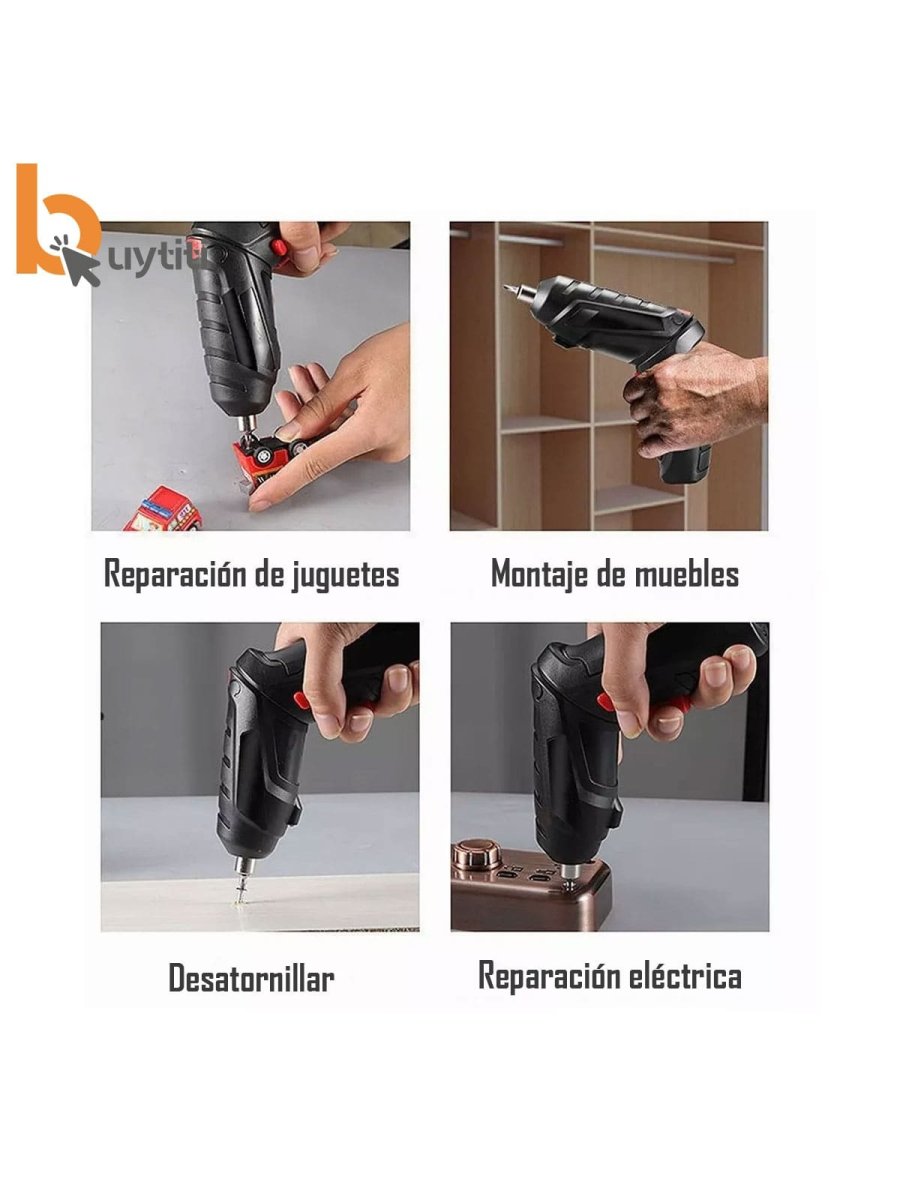 buytiti

Reparación de juguetes

Montaje de muebles

Desatornillar

Reparación eléctrica