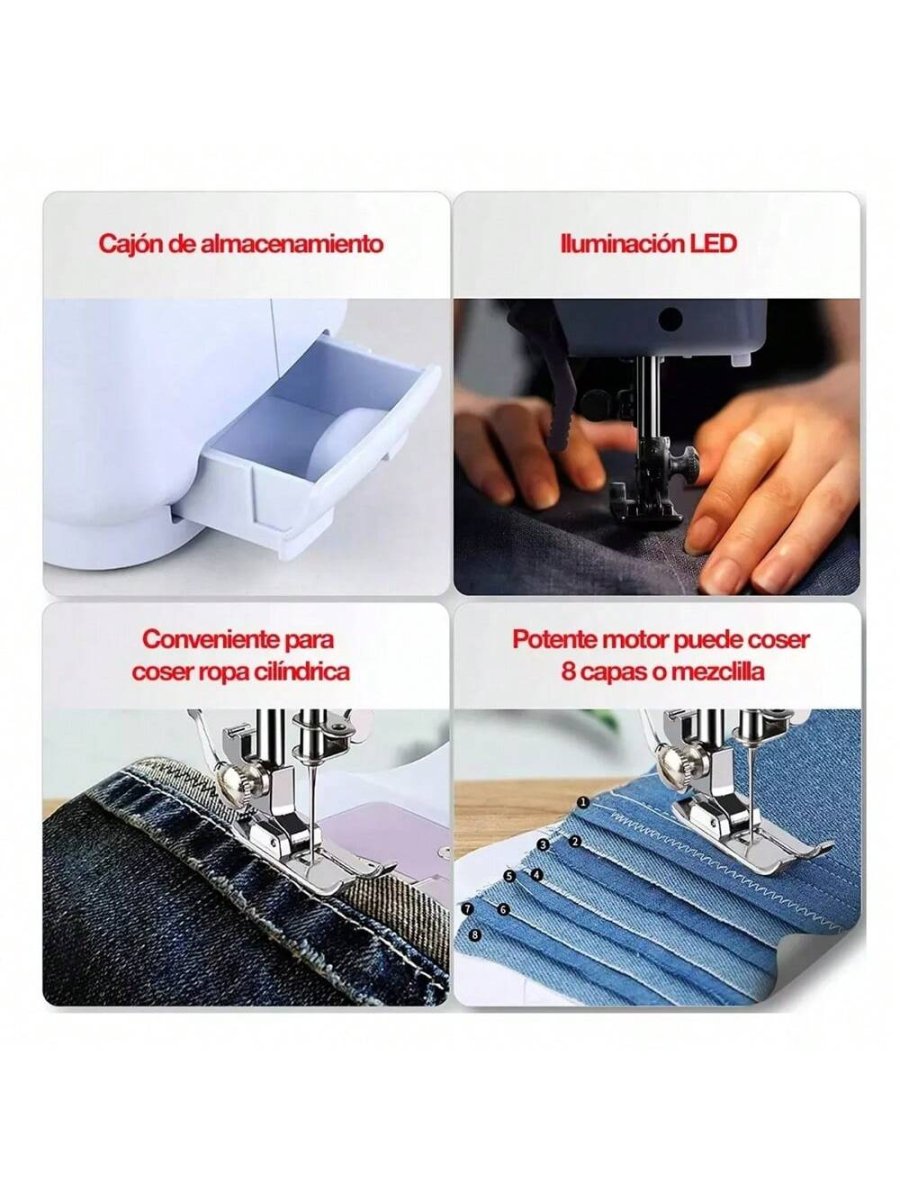 Cajón de almacenamiento

Iluminación LED

Conveniente para coser ropa cilíndrica

Potente motor puede coser 8 capas o mezclilla

1
2
3
4
5
6
7
8