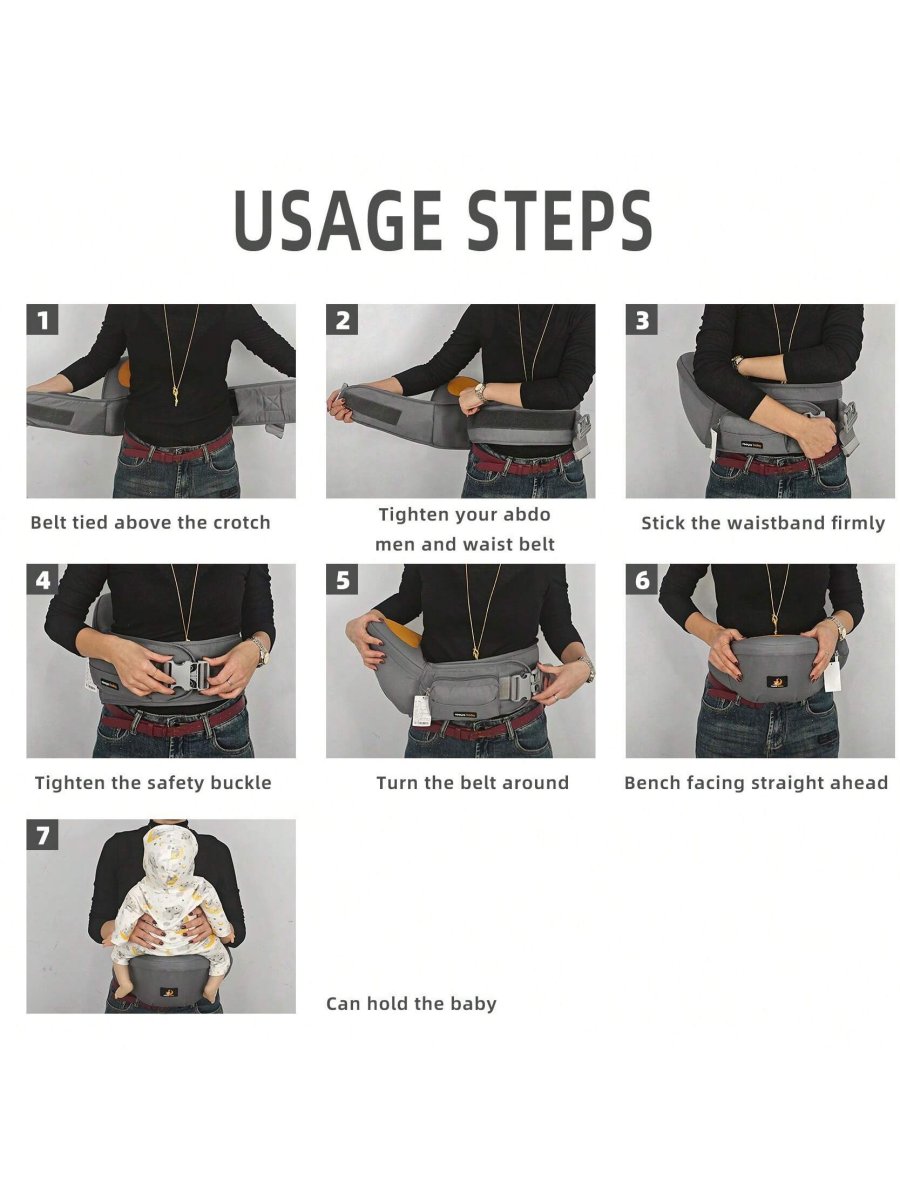 USAGE STEPS

1

Belt tied above the crotch

2

Tighten your abdo men and waist belt

3

Stick the waistband firmly

4

Tighten the safety buckle

5

Turn the belt around

6

Bench facing straight ahead

7

Can hold the baby