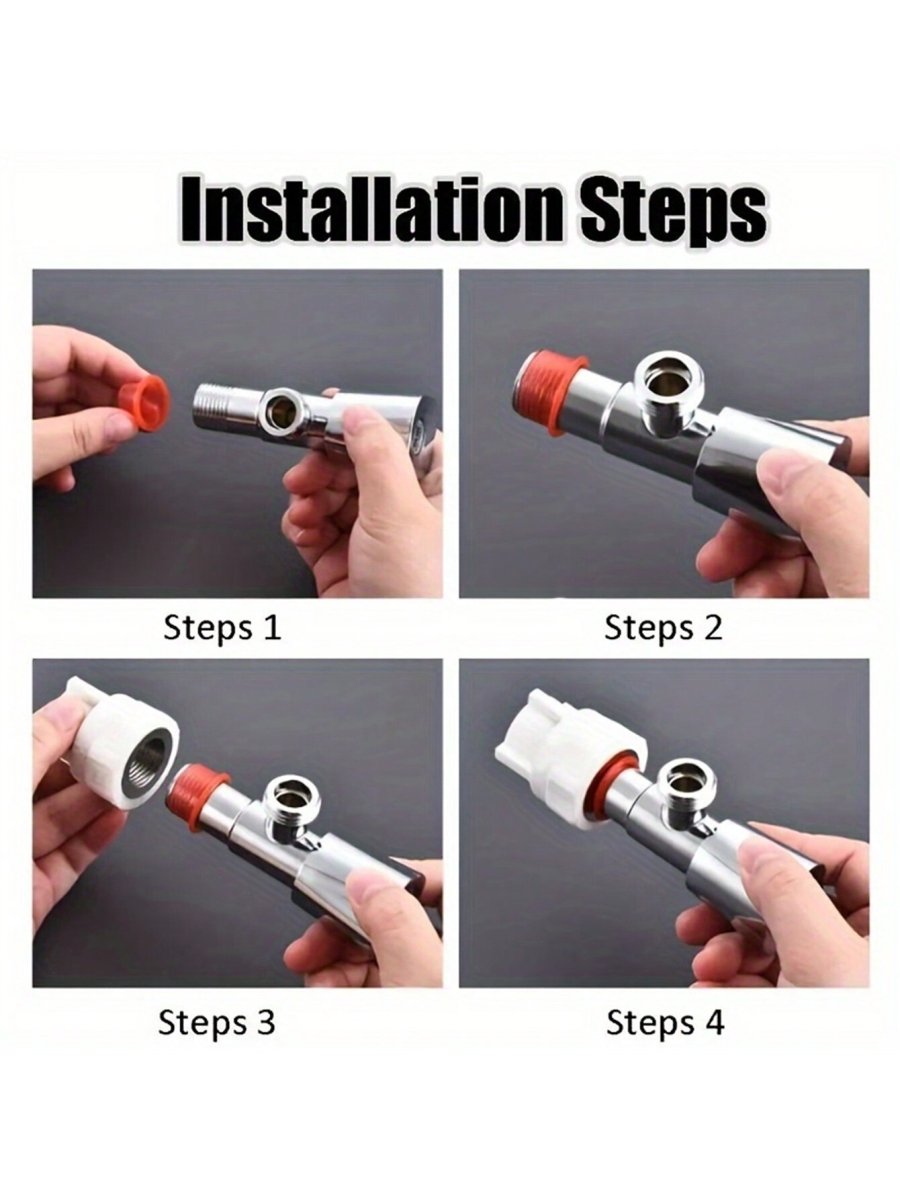 Installation Steps

Steps 1

Steps 2

Steps 3

Steps 4