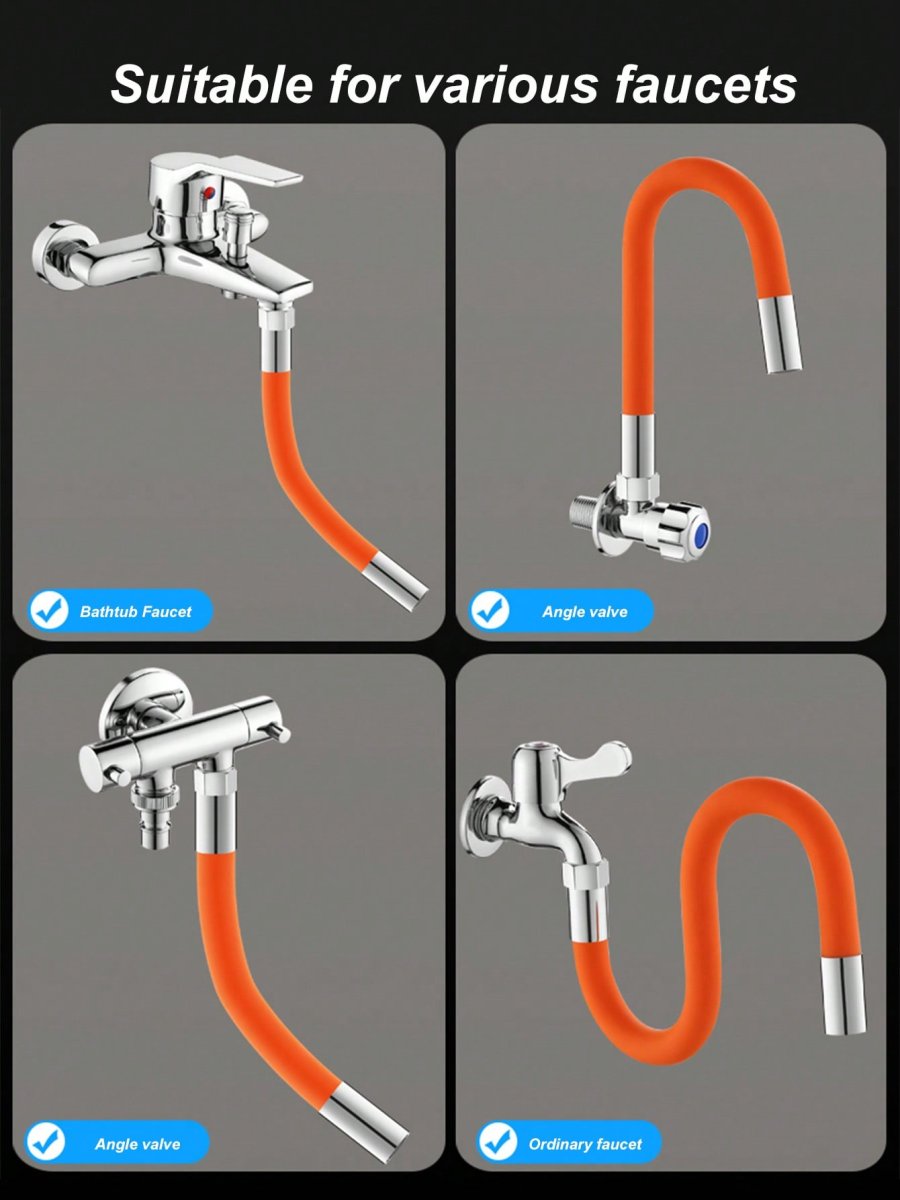 Suitable for various faucets

Bathtub Faucet

Angle valve

Angle valve

Ordinary faucet