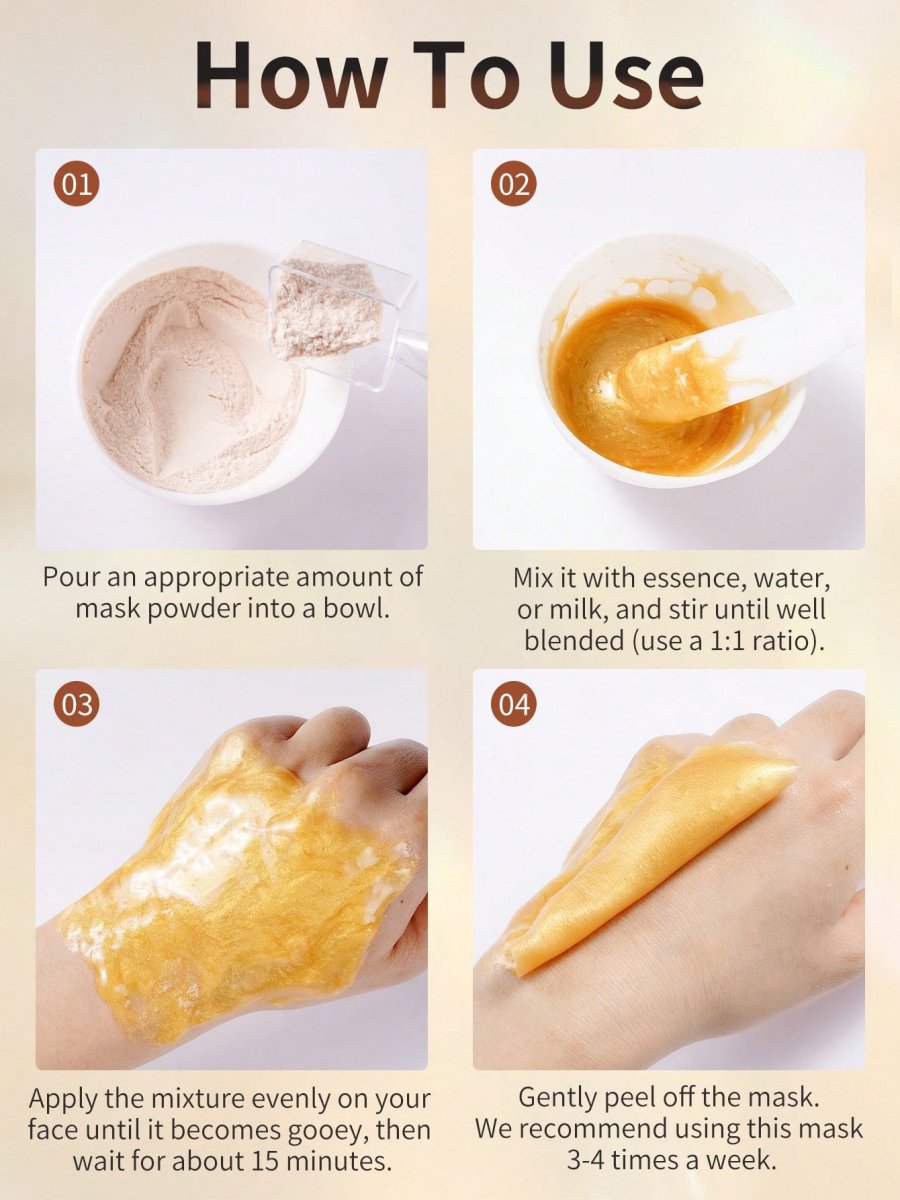 How To Use

01

Pour an appropriate amount of mask powder into a bowl.

02

Mix it with essence, water, or milk, and stir until well blended (use a 1:1 ratio).

03

Apply the mixture evenly on your face until it becomes gooey, then wait for about 15 minutes.

04

Gently peel off the mask. We recommend using this mask 3-4 times a week.