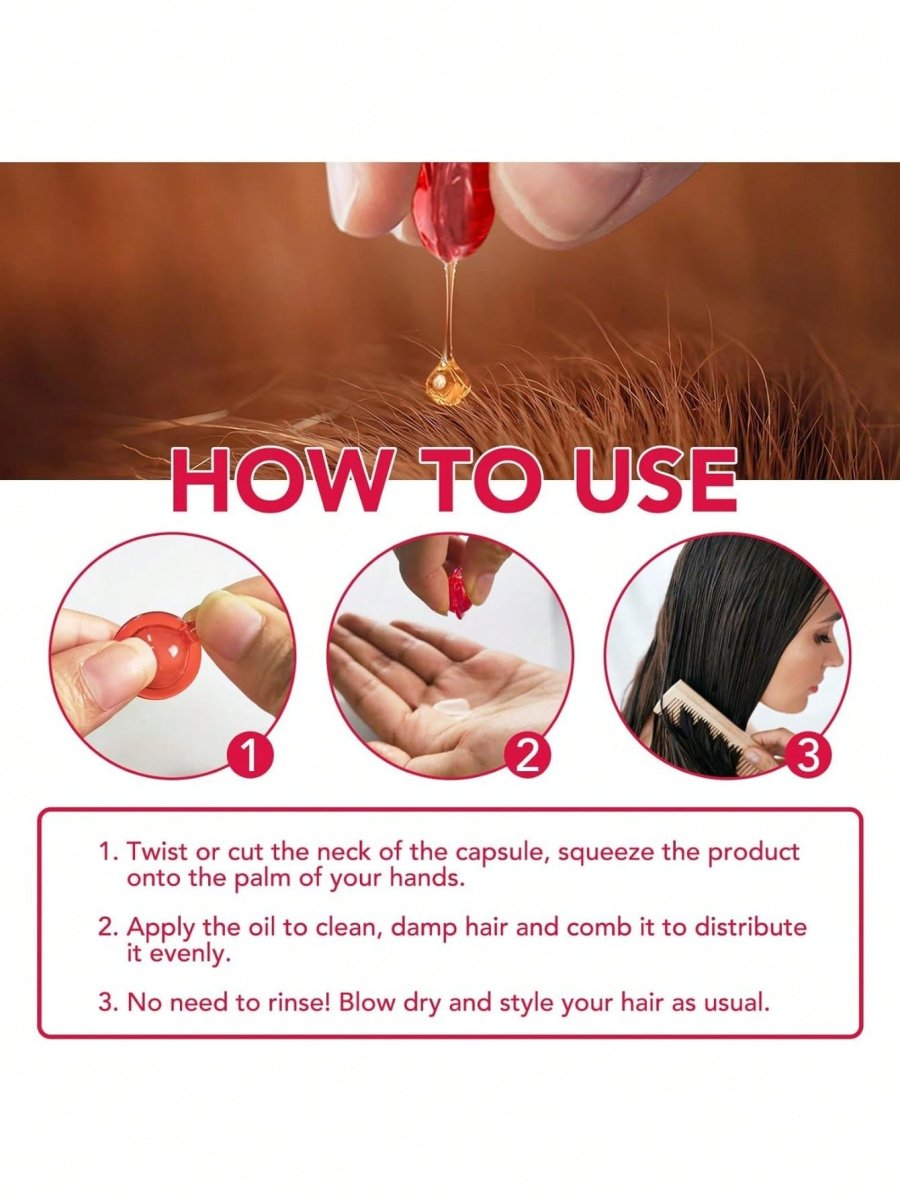 HOW TO USE

1

2

3

1. Twist or cut the neck of the capsule, squeeze the product onto the palm of your hands.

2. Apply the oil to clean, damp hair and comb it to distribute it evenly.

3. No need to rinse! Blow dry and style your hair as usual.