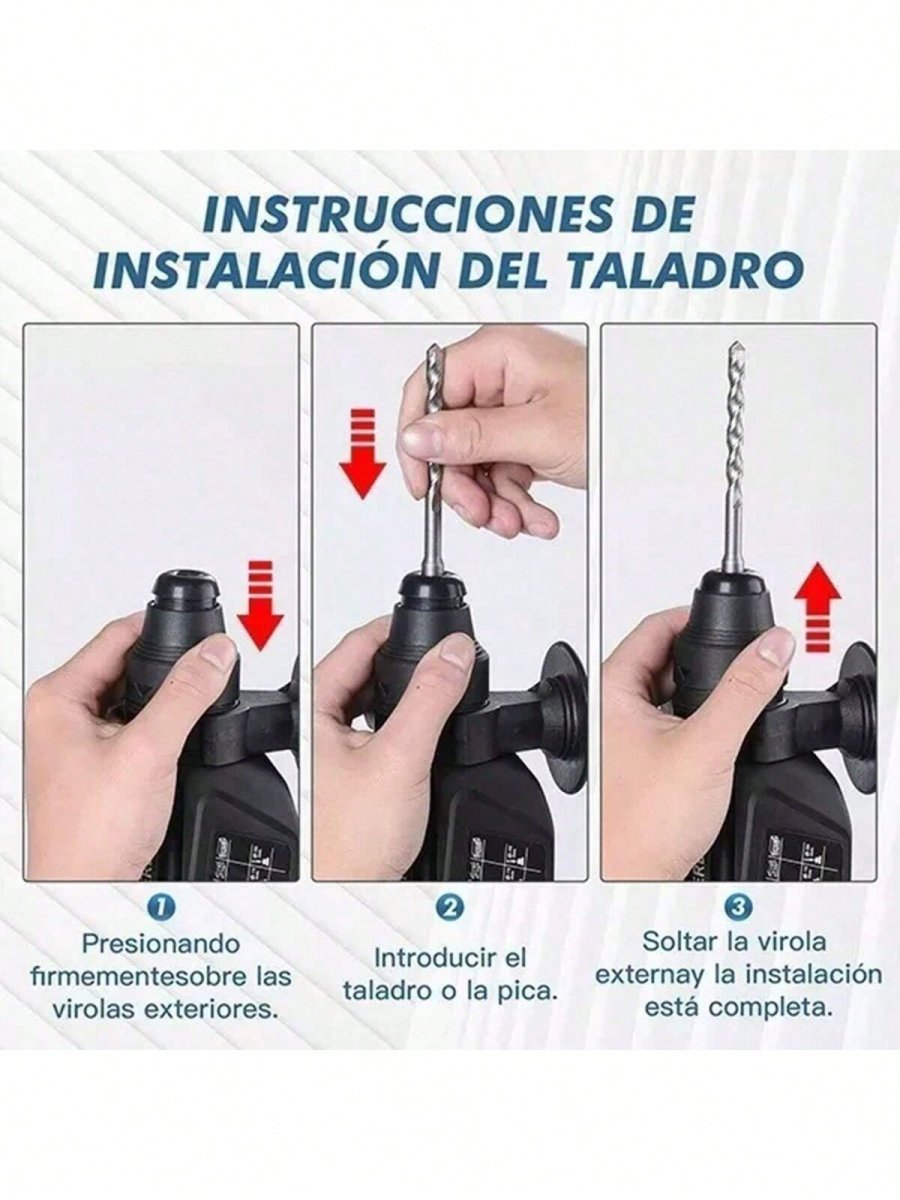 INSTRUCCIONES DE INSTALACIÓN DEL TALADRO

1
Presionando firmementesobre las virolas exteriores.

2
Introducir el taladro o la pica.

3
Soltar la virola externay la instalación está completa.