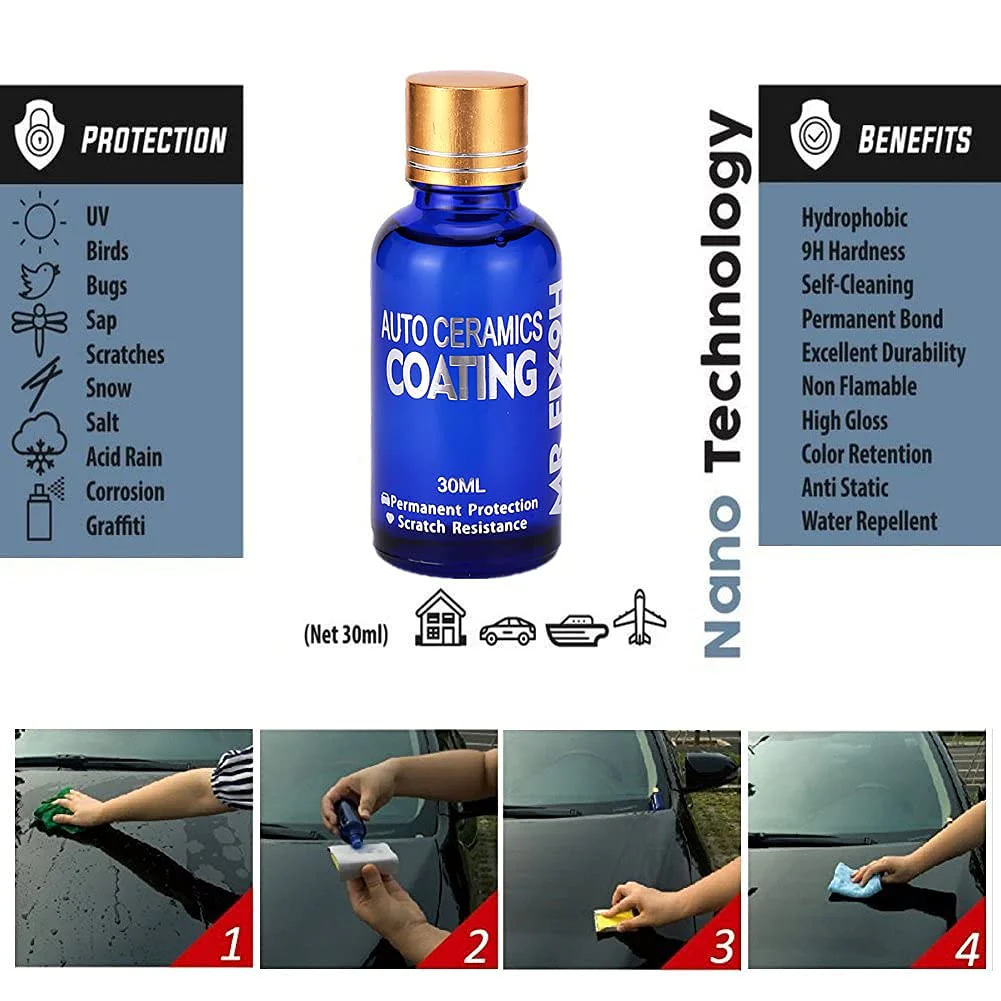 PROTECTION

UV
Birds
Bugs
Sap
Scratches
Snow
Salt
Acid Rain
Corrosion
Graffiti

AUTO CERAMICS
COATING
MR FIX9H
30ML
Permanent Protection
Scratch Resistance

(Net 30ml)

Nano Technology

BENEFITS

Hydrophobic
9H Hardness
Self-Cleaning
Permanent Bond
Excellent Durability
Non Flamable
High Gloss
Color Retention
Anti Static
Water Repellent

1
2
3
4