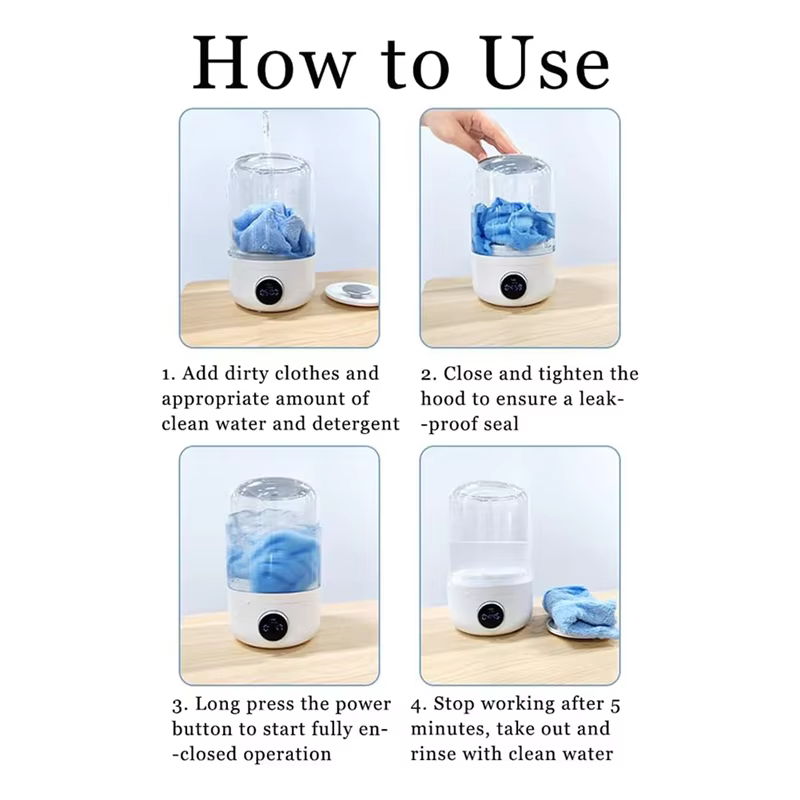 How to Use

1. Add dirty clothes and appropriate amount of clean water and detergent

2. Close and tighten the hood to ensure a leak--proof seal

3. Long press the power button to start fully en--closed operation

4. Stop working after 5 minutes, take out and rinse with clean water