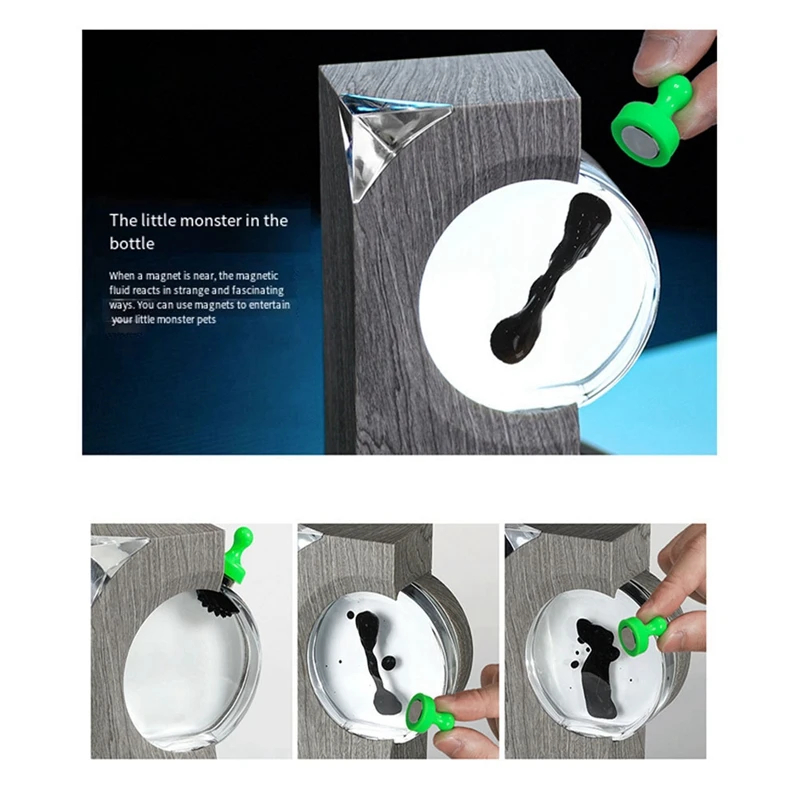 The little monster in the bottle

When a magnet is near, the magnetic fluid reacts in strange and fascinating ways. You can use magnets to entertain your little monster pets